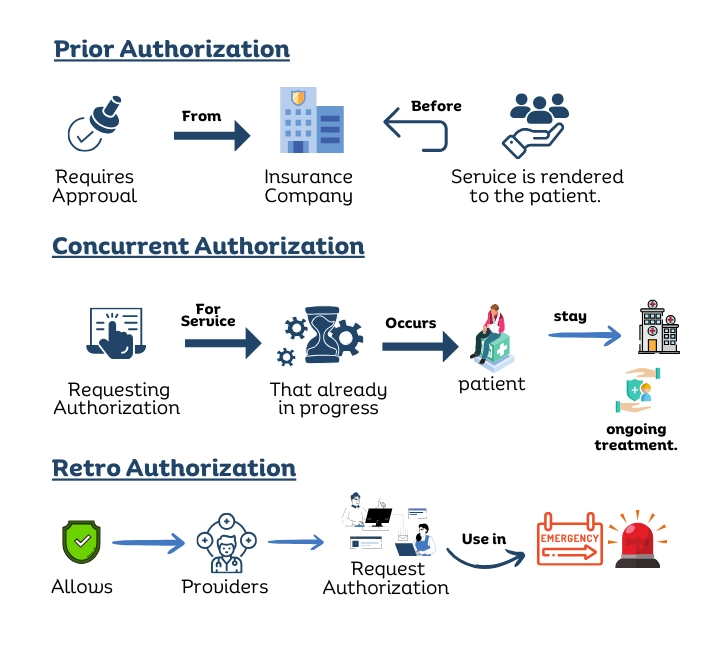 Prior Authorization

Requires Approval

From

Insurance Company

Before

Service is rendered to the patient.

Concurrent Authorization

Requesting Authorization

For Service

That already in progress

Occurs

patient

stay

ongoing treatment.

Retro Authorization

Allows

Providers

Request Authorization

Use in

EMERGENCY